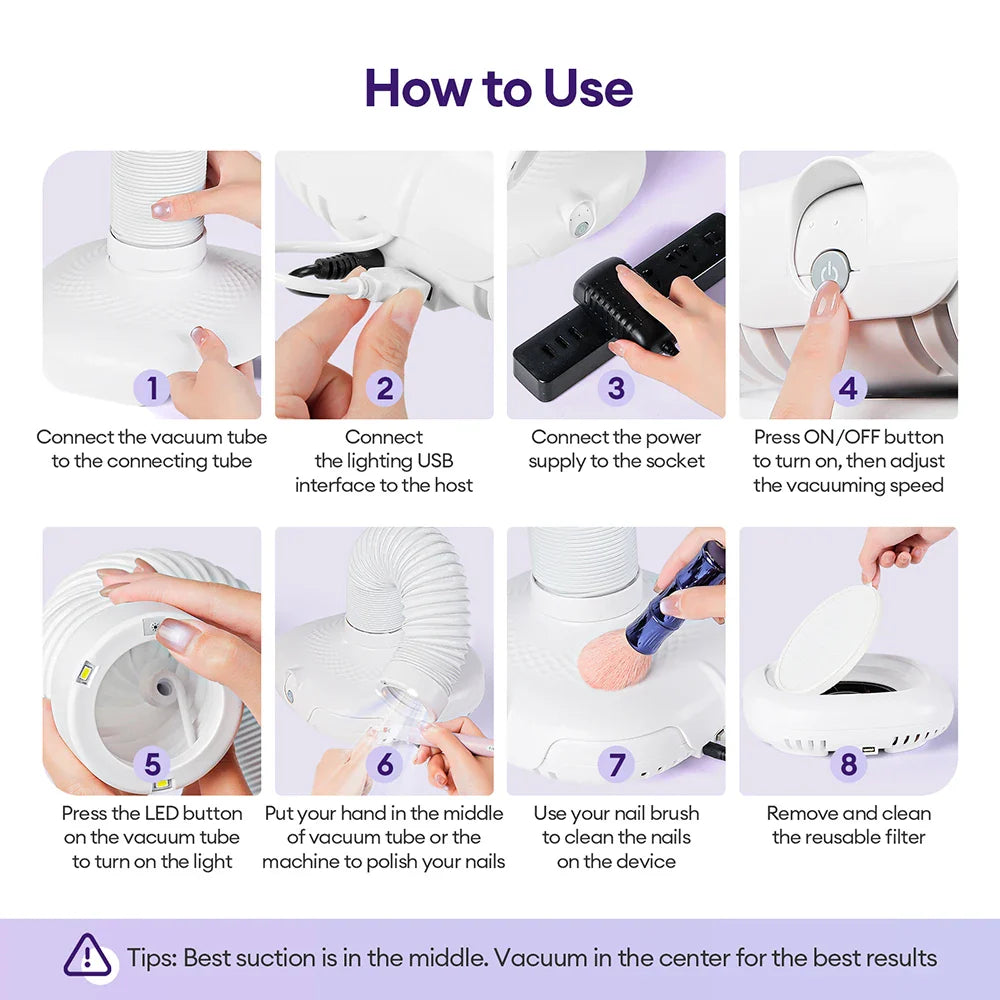 How to Use

1
Connect the vacuum tube to the connecting tube

2
Connect the lighting USB interface to the host

3
Connect the power supply to the socket

4
Press ON/OFF button to turn on, then adjust the vacuuming speed

5
Press the LED button on the vacuum tube to turn on the light

6
Put your hand in the middle of vacuum tube or the machine to polish your nails

7
Use your nail brush to clean the nails on the device

8
Remove and clean the reusable filter

Tips: Best suction is in the middle. Vacuum in the center for the best results