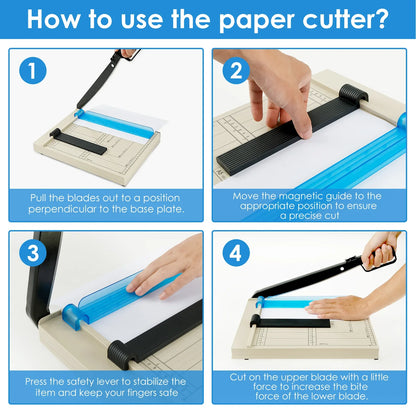 How to use the paper cutter?

1

Pull the blades out to a position perpendicular to the base plate.

2

Move the magnetic guide to the appropriate position to ensure a precise cut

3

Press the safety lever to stabilize the item and keep your fingers safe

4

Cut on the upper blade with a little force to increase the bite force of the lower blade.