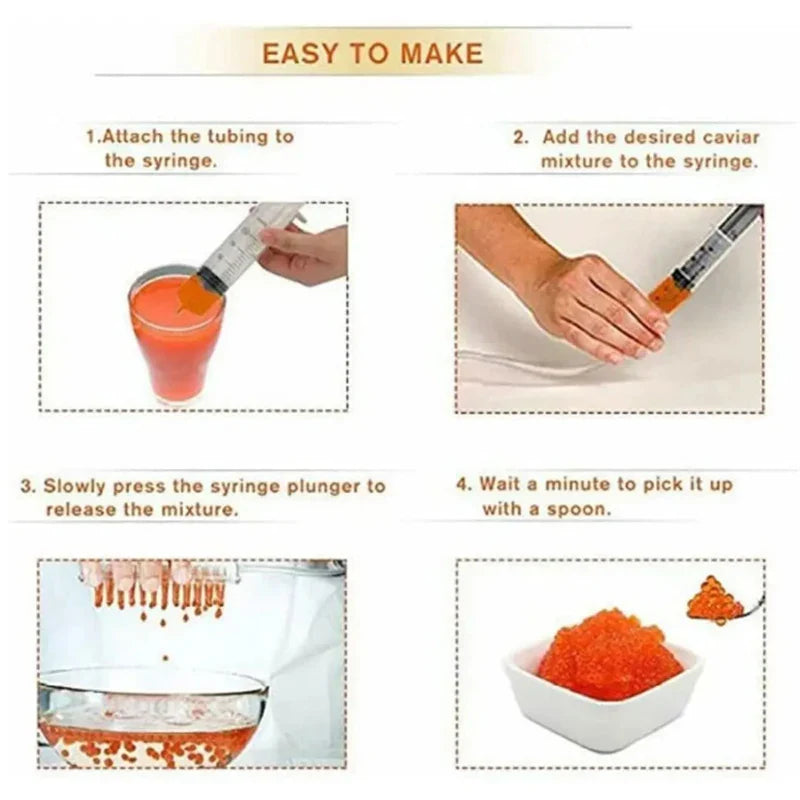 EASY TO MAKE

1.Attach the tubing to the syringe.

2. Add the desired caviar mixture to the syringe.

3. Slowly press the syringe plunger to release the mixture.

4. Wait a minute to pick it up with a spoon.