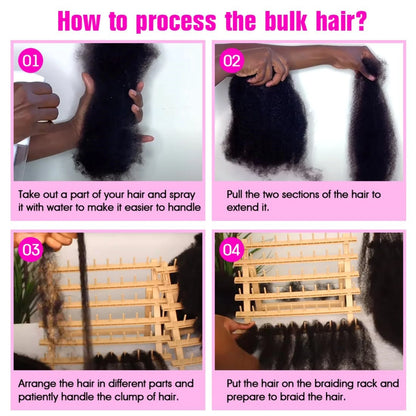 How to process the bulk hair?

01

Take out a part of your hair and spray it with water to make it easier to handle

02

Pull the two sections of the hair to extend it.

03

Arrange the hair in different parts and patiently handle the clump of hair.

04

Put the hair on the braiding rack and prepare to braid the hair.