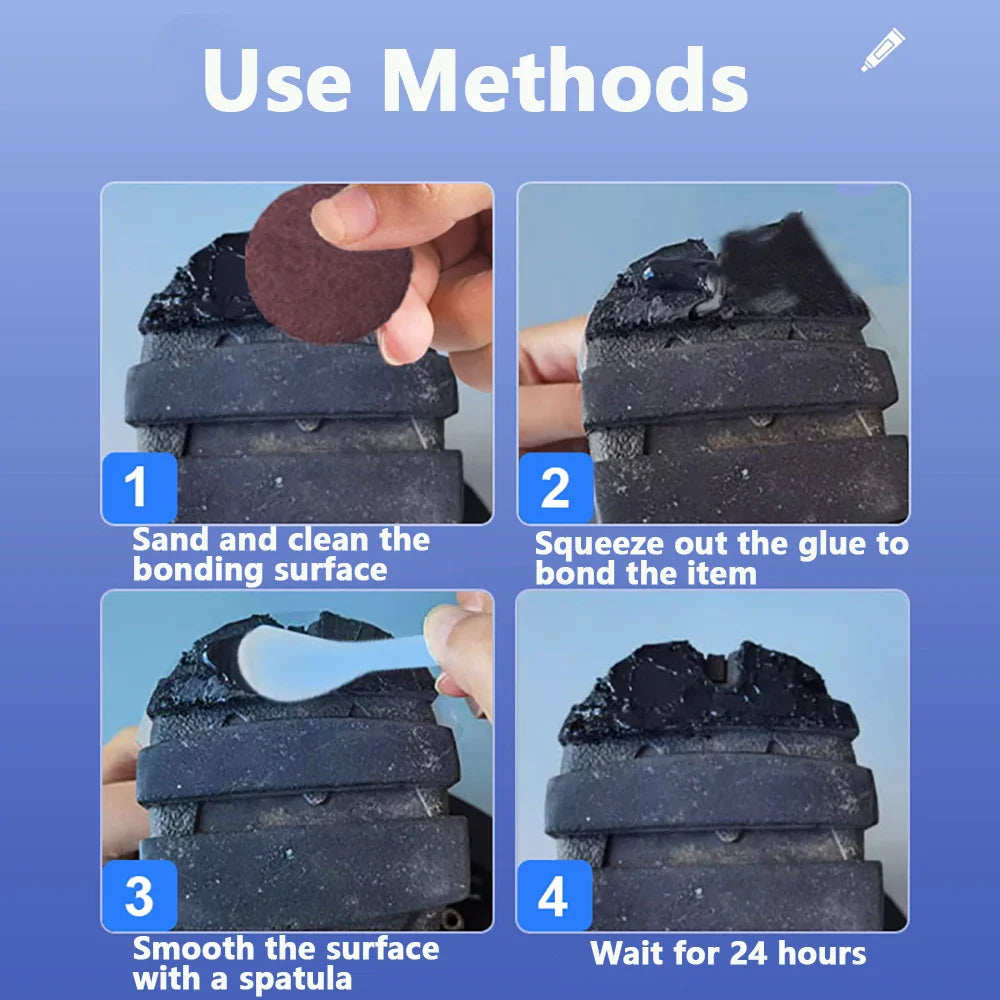 Use Methods

1
Sand and clean the bonding surface

2
Squeeze out the glue to bond the item

3
Smooth the surface with a spatula

4
Wait for 24 hours