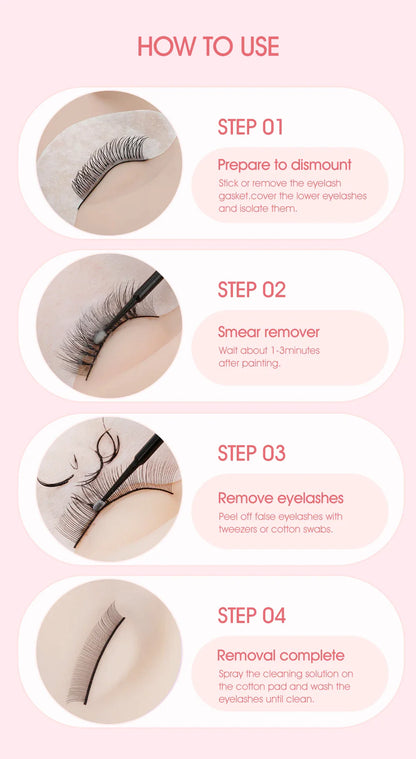 HOW TO USE

STEP 01

Prepare to dismount

Stick or remove the eyelash gasket,cover the lower eyelashes and isolate them.

STEP 02

Smear remover

Wait about 1-3minutes after painting.

STEP 03

Remove eyelashes

Peel off false eyelashes with tweezers or cotton swabs.

STEP 04

Removal complete

Spray the cleaning solution on the cotton pad and wash the eyelashes until clean.