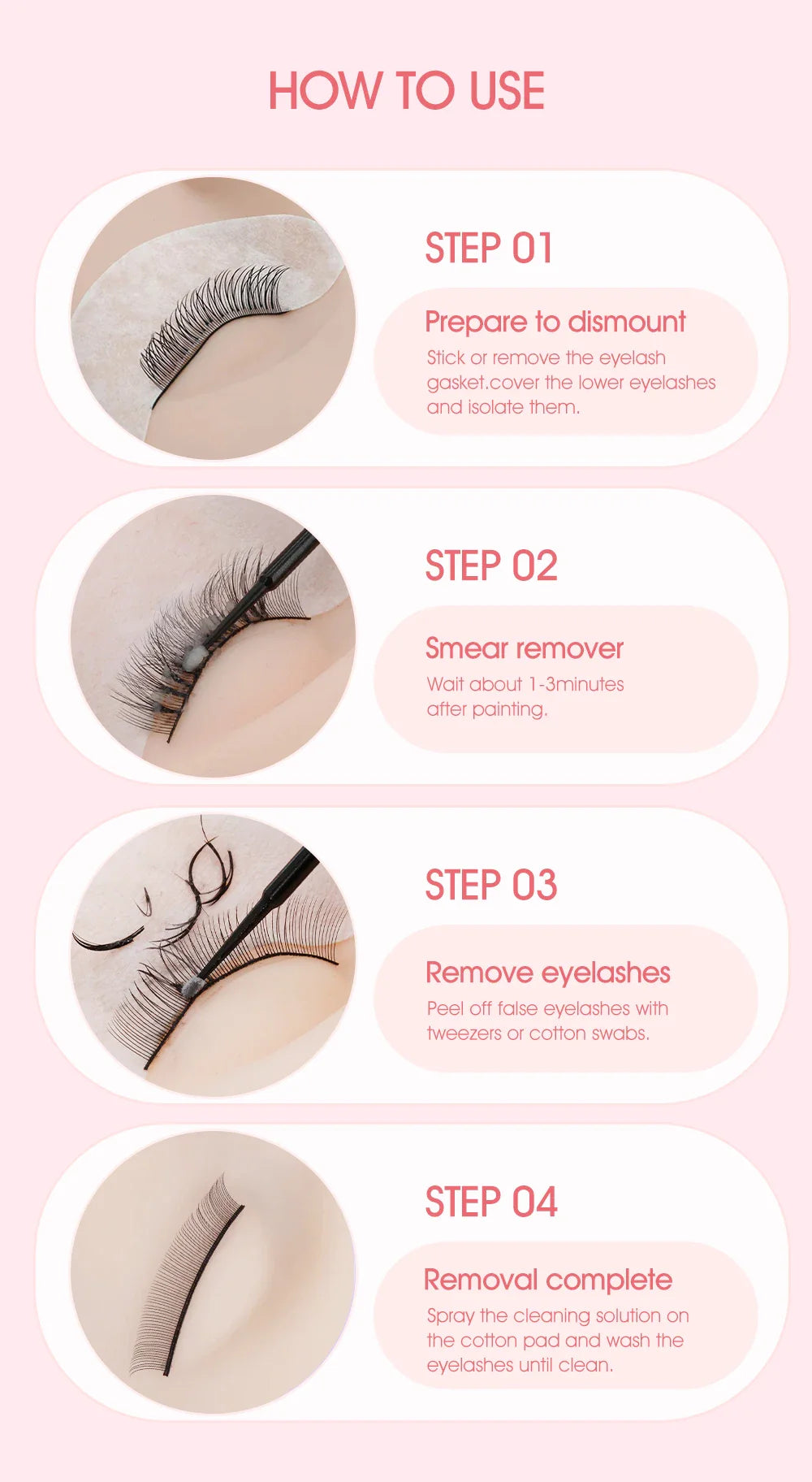 HOW TO USE

STEP 01

Prepare to dismount

Stick or remove the eyelash gasket.cover the lower eyelashes and isolate them.

STEP 02

Smear remover

Wait about 1-3minutes after painting.

STEP 03

Remove eyelashes

Peel off false eyelashes with tweezers or cotton swabs.

STEP 04

Removal complete

Spray the cleaning solution on the cotton pad and wash the eyelashes until clean.