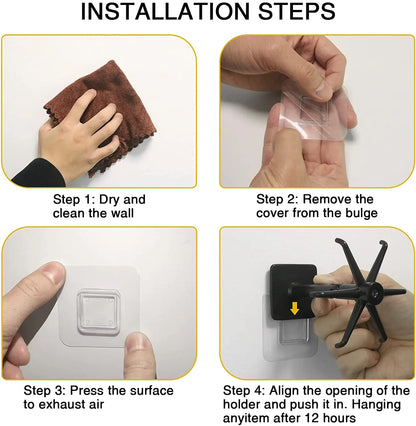 INSTALLATION STEPS

Step 1: Dry and clean the wall

Step 2: Remove the cover from the bulge

Step 3: Press the surface to exhaust air

Step 4: Align the opening of the holder and push it in. Hanging anyitem after 12 hours