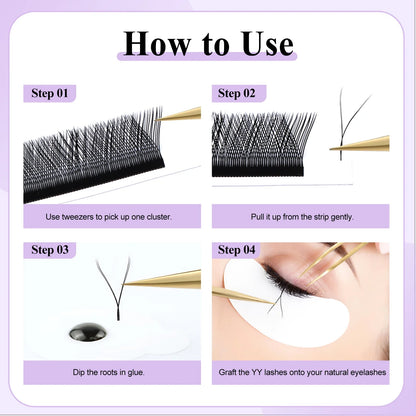 How to Use

Step 01

Use tweezers to pick up one cluster.

Step 02

Pull it up from the strip gently.

Step 03

Dip the roots in glue.

Step 04

Graft the YY lashes onto your natural eyelashes