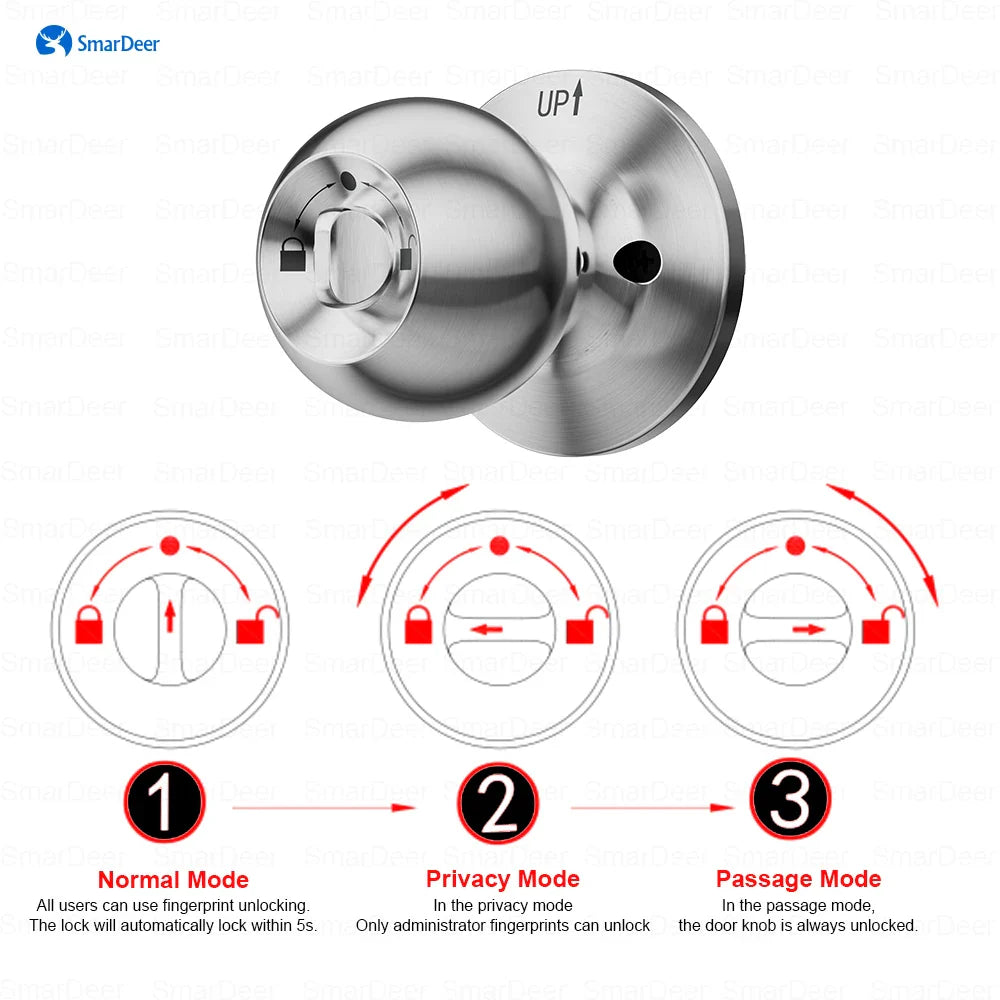 SmarDeer

UP

1

2

3

Normal Mode
All users can use fingerprint unlocking.
The lock will automatically lock within 5s.

Privacy Mode
In the privacy mode
Only administrator fingerprints can unlock

Passage Mode
In the passage mode,
the door knob is always unlocked.