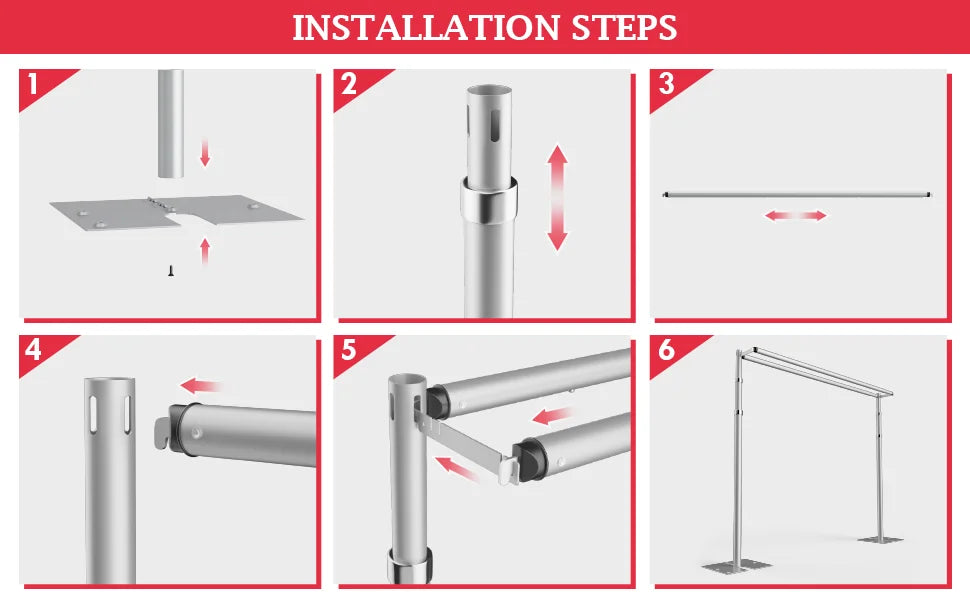 INSTALLATION STEPS

1

2

3

4

5

6