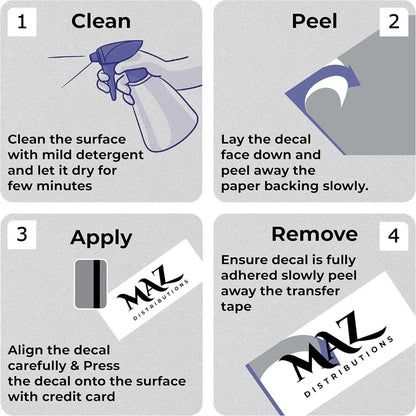 1 Clean

Clean the surface with mild detergent and let it dry for few minutes

Peel 2

Lay the decal face down and peel away the paper backing slowly.

3 Apply

MAZ DISTRIBUTIONS

Align the decal carefully & Press the decal onto the surface with credit card

Remove 4

Ensure decal is fully adhered slowly peel away the transfer tape

MAZ DISTRIBUTIONS