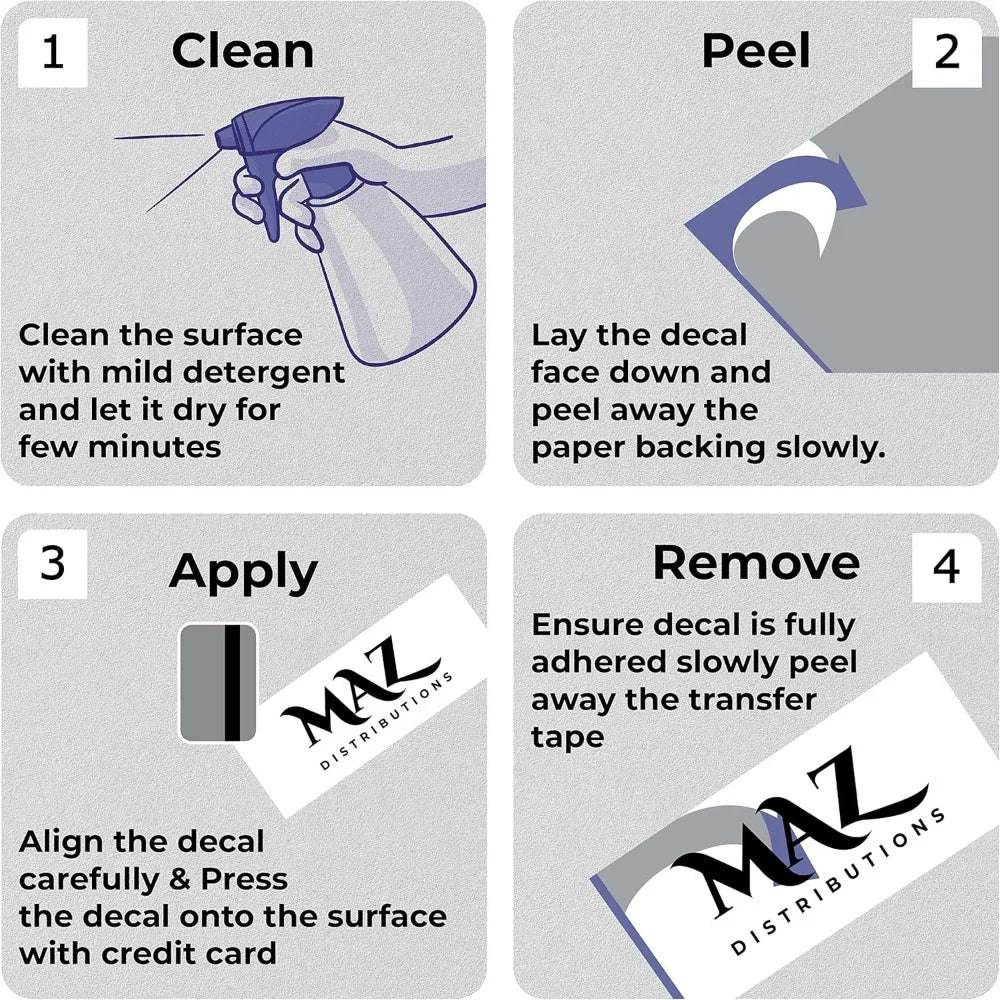 1 Clean

Clean the surface with mild detergent and let it dry for few minutes

Peel 2

Lay the decal face down and peel away the paper backing slowly.

3 Apply

MAZ DISTRIBUTIONS

Align the decal carefully & Press the decal onto the surface with credit card

Remove 4

Ensure decal is fully adhered slowly peel away the transfer tape

MAZ DISTRIBUTIONS