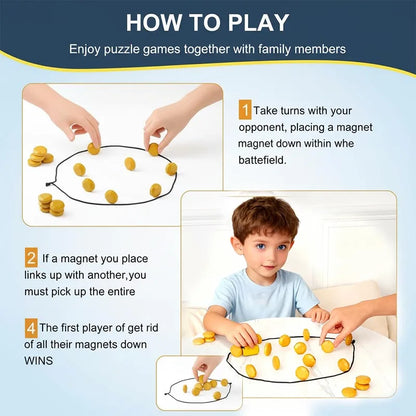 HOW TO PLAY

Enjoy puzzle games together with family members

1 Take turns with your opponent, placing a magnet magnet down within whe battefield.

2 If a magnet you place links up with another,you must pick up the entire

4 The first player of get rid of all their magnets down WINS