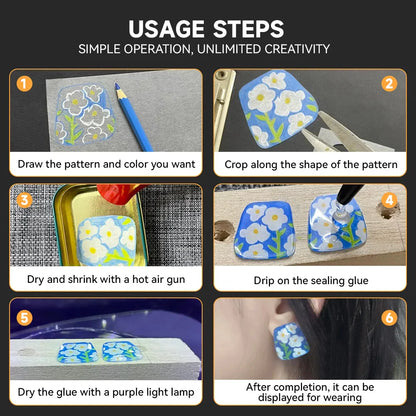 USAGE STEPS
SIMPLE OPERATION, UNLIMITED CREATIVITY

1
Draw the pattern and color you want

2
Crop along the shape of the pattern

3
Dry and shrink with a hot air gun

4
Drip on the sealing glue

5
Dry the glue with a purple light lamp

6
After completion, it can be displayed for wearing