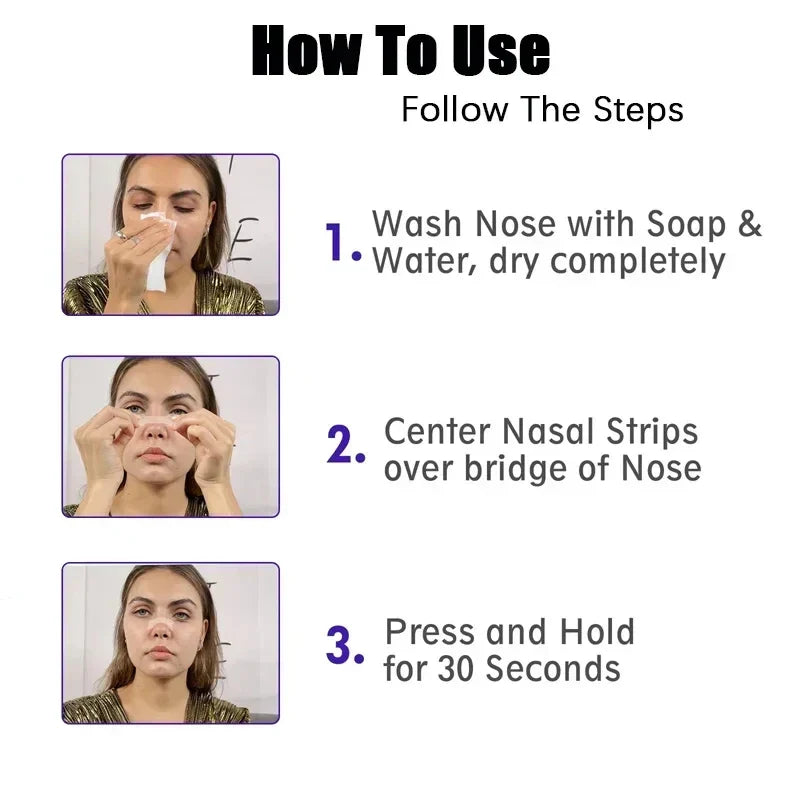 How To Use

Follow The Steps

1. Wash Nose with Soap & Water, dry completely

2. Center Nasal Strips over bridge of Nose

3. Press and Hold for 30 Seconds