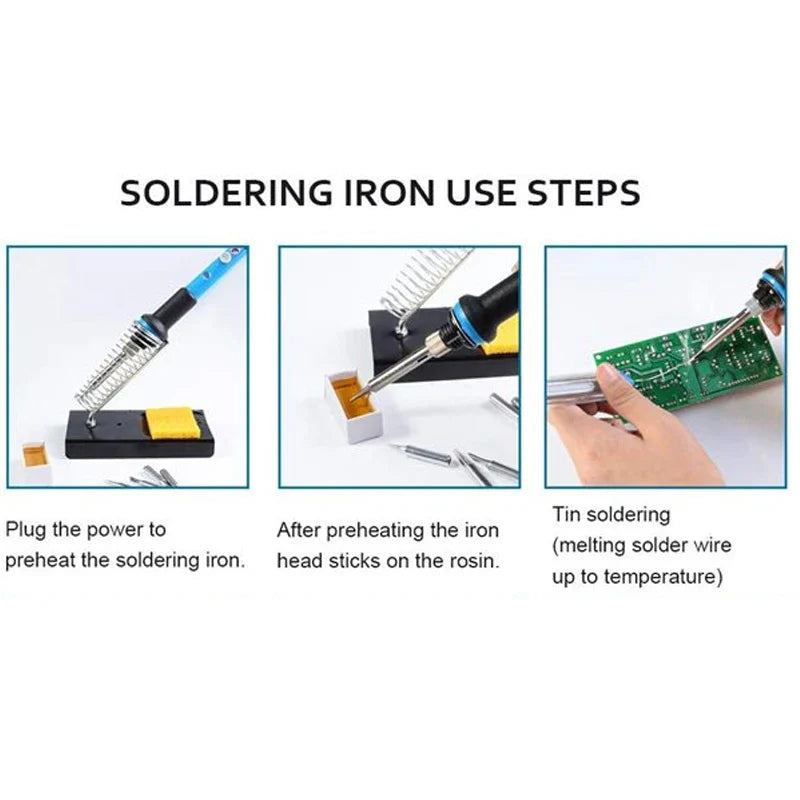 SOLDERING IRON USE STEPS

Plug the power to preheat the soldering iron.

After preheating the iron head sticks on the rosin.

Tin soldering (melting solder wire up to temperature)