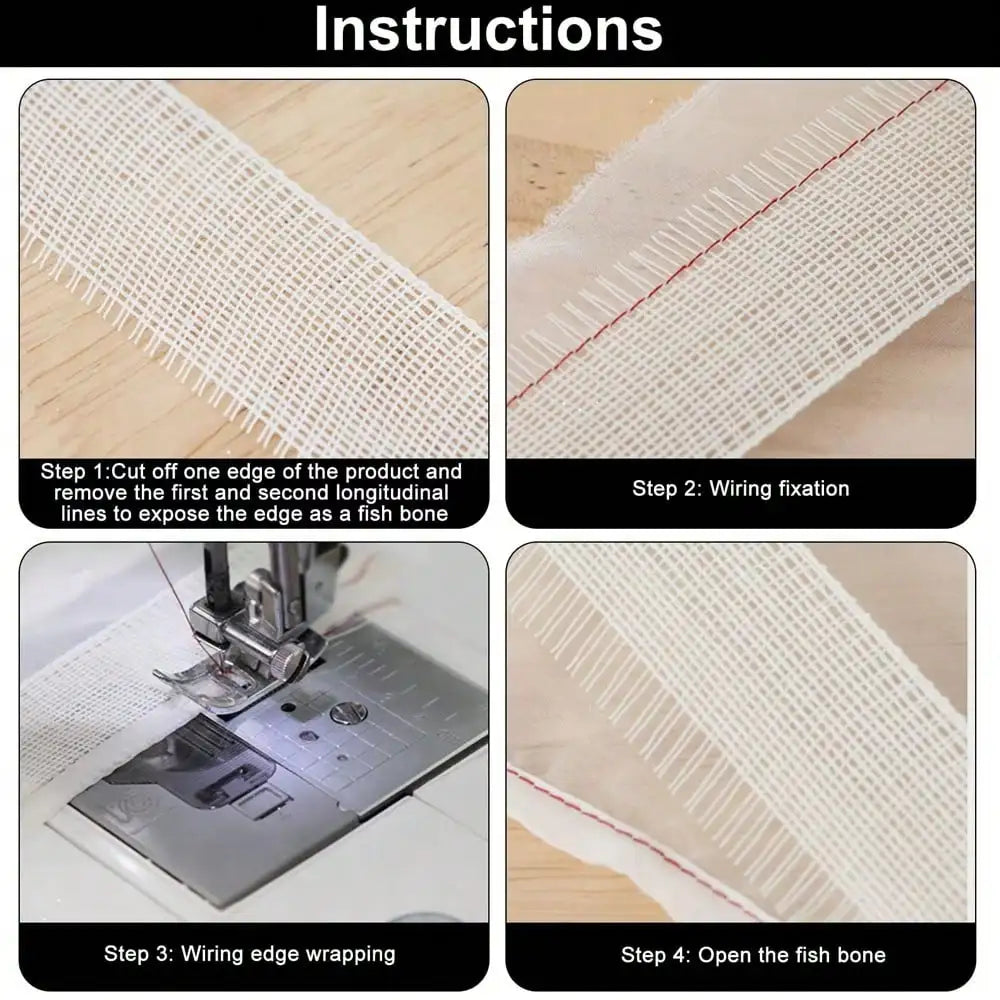 Instructions

Step 1:Cut off one edge of the product and remove the first and second longitudinal lines to expose the edge as a fish bone

Step 2: Wiring fixation

Step 3: Wiring edge wrapping

Step 4: Open the fish bone