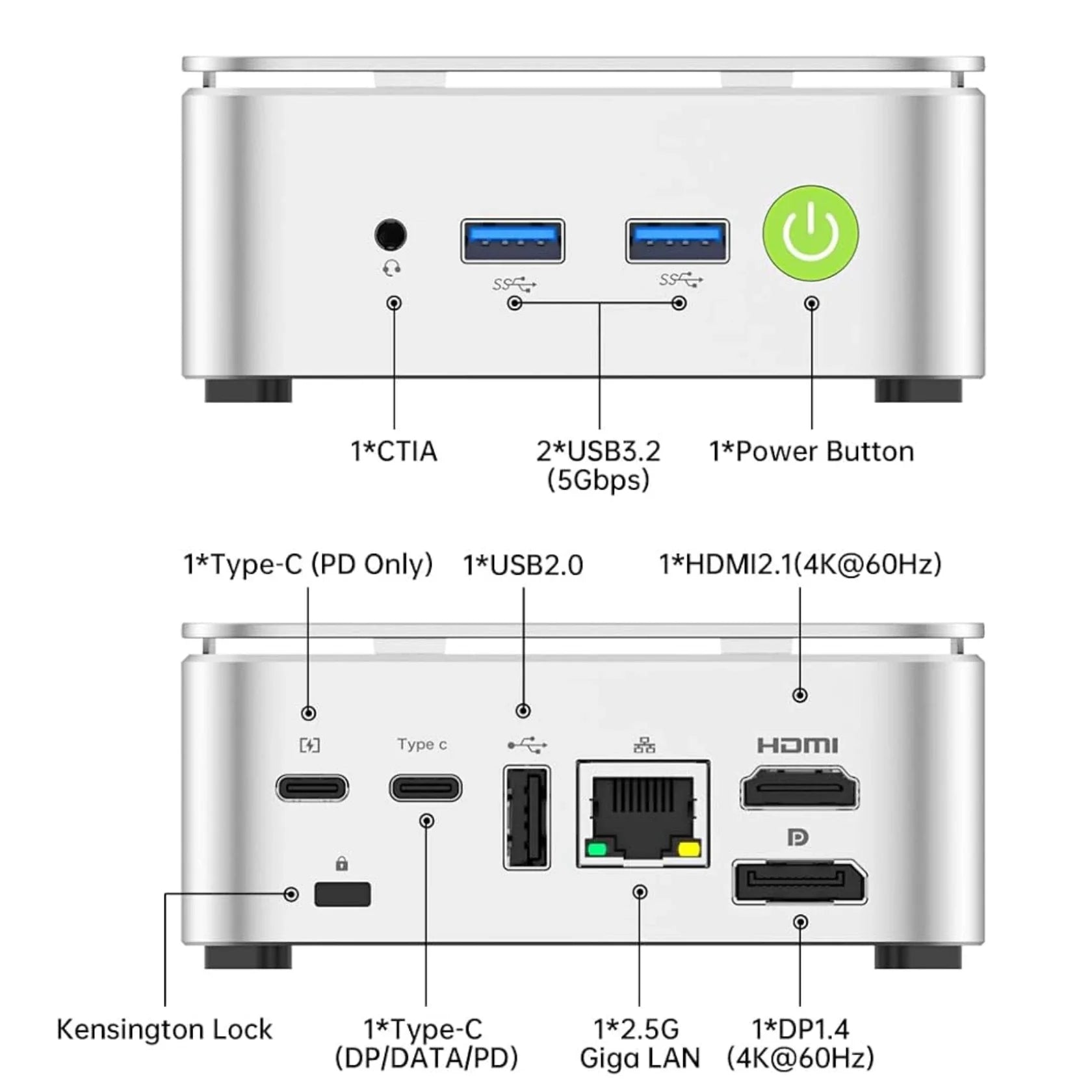 SS

SS

1*CTIA

2*USB3.2
(5Gbps)

1*Power Button

1*Type-C (PD Only)

1*USB2.0

1*HDMI2.1(4K@60Hz)

Type c

HDMI

Kensington Lock

1*Type-C
(DP/DATA/PD)

1*2.5G
Giga LAN

1*DP1.4
(4K@60Hz)