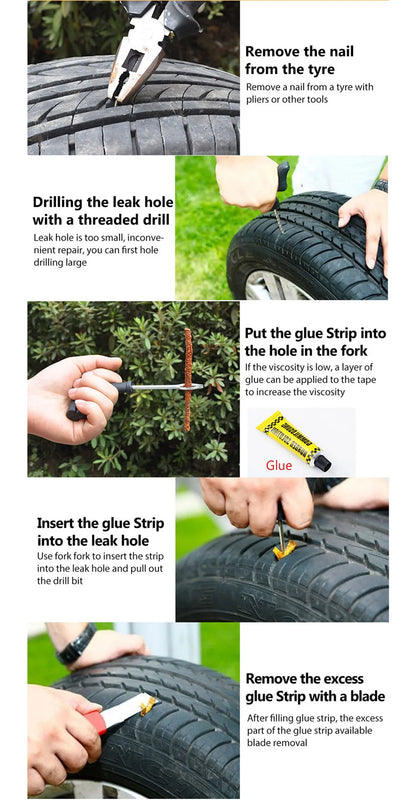 Remove the nail from the tyre

Remove a nail from a tyre with pliers or other tools

Drilling the leak hole with a threaded drill

Leak hole is too small, inconvenient repair, you can first hole drilling large

Put the glue Strip into the hole in the fork

If the viscosity is low, a layer of glue can be applied to the tape to increase the viscosity

Glue

Insert the glue Strip into the leak hole

Use fork fork to insert the strip into the leak hole and pull out the drill bit

Remove the excess glue Strip with a blade

After filling glue strip, the excess part of the glue strip available blade removal