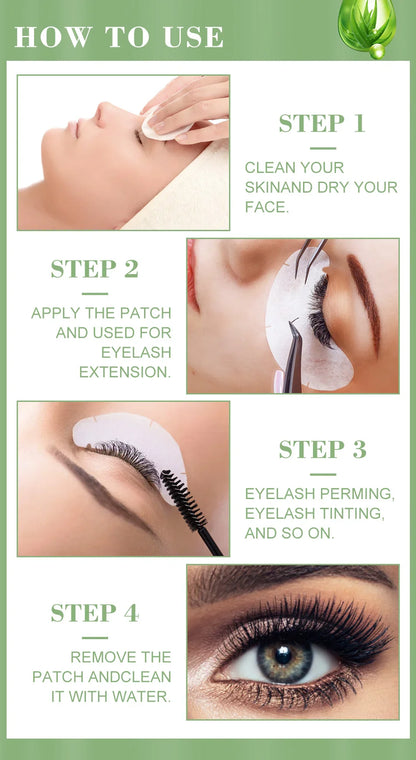 HOW TO USE

STEP 1

CLEAN YOUR SKINAND DRY YOUR FACE.

STEP 2

APPLY THE PATCH AND USED FOR EYELASH EXTENSION.

STEP 3

EYELASH PERMING, EYELASH TINTING, AND SO ON.

STEP 4

REMOVE THE PATCH ANDCLEAN IT WITH WATER.