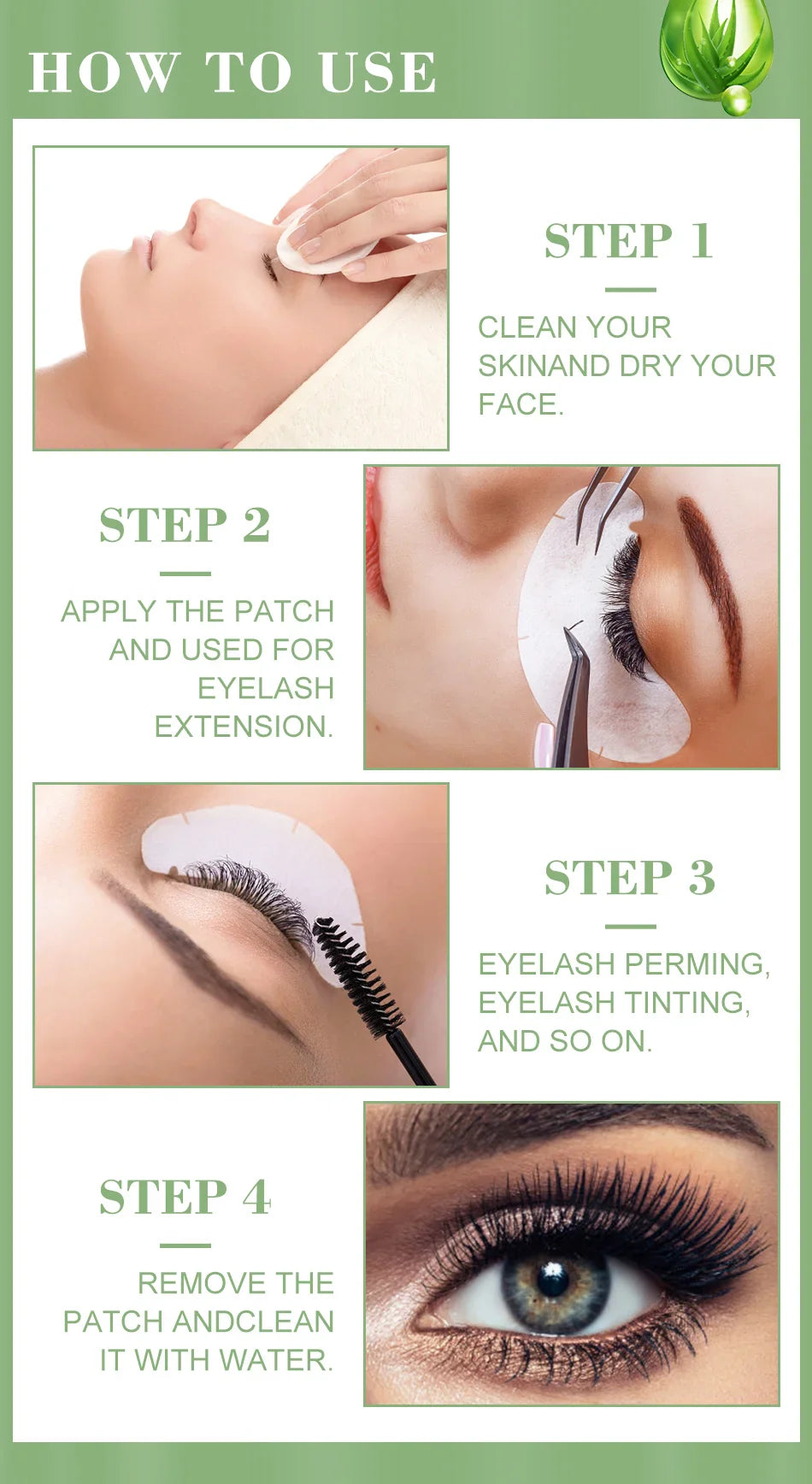 HOW TO USE

STEP 1

CLEAN YOUR SKINAND DRY YOUR FACE.

STEP 2

APPLY THE PATCH AND USED FOR EYELASH EXTENSION.

STEP 3

EYELASH PERMING, EYELASH TINTING, AND SO ON.

STEP 4

REMOVE THE PATCH ANDCLEAN IT WITH WATER.