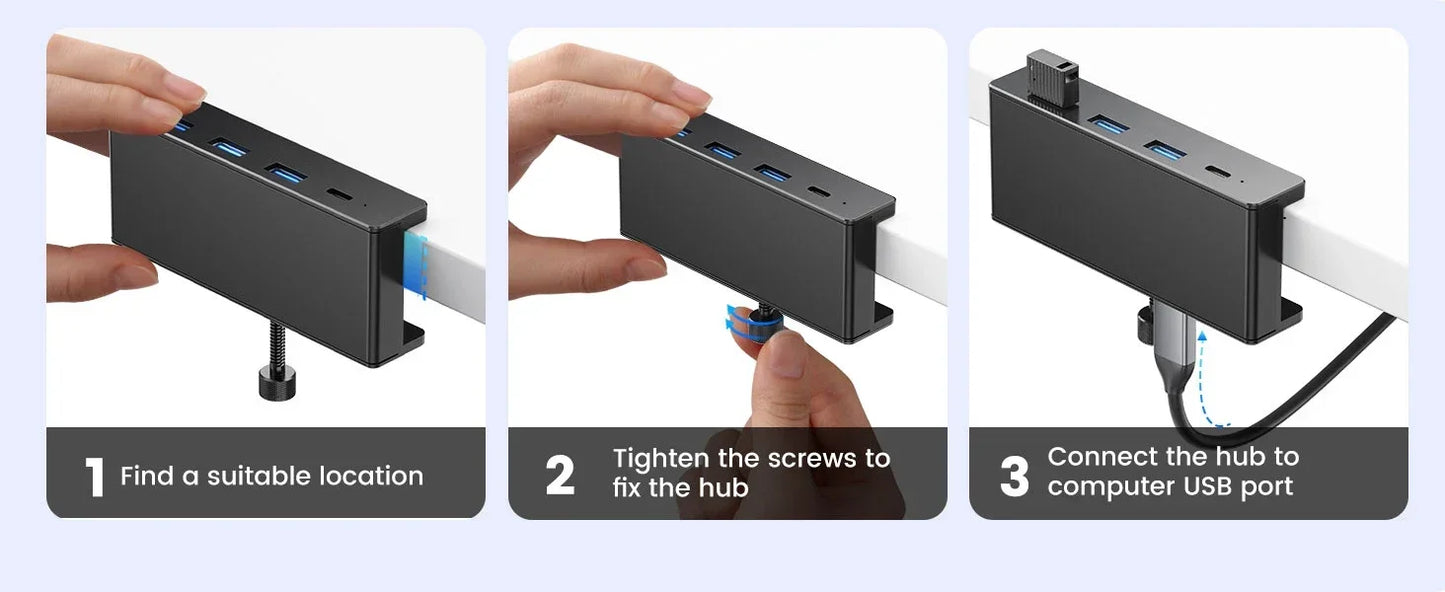 1 Find a suitable location

2 Tighten the screws to fix the hub

3 Connect the hub to computer USB port