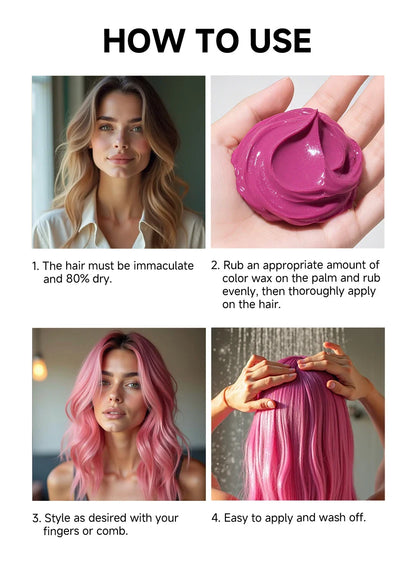 HOW TO USE

1. The hair must be immaculate and 80% dry.

2. Rub an appropriate amount of color wax on the palm and rub evenly, then thoroughly apply on the hair.

3. Style as desired with your fingers or comb.

4. Easy to apply and wash off.