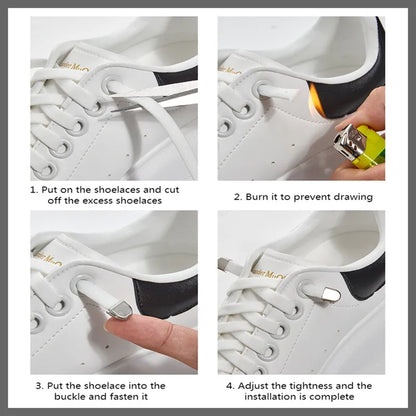 1. Put on the shoelaces and cut off the excess shoelaces

2. Burn it to prevent drawing

3. Put the shoelace into the buckle and fasten it

4. Adjust the tightness and the installation is complete