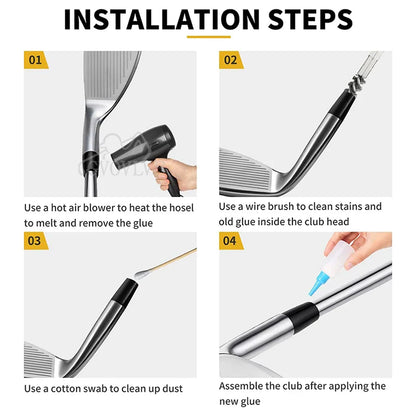 INSTALLATION STEPS

01

Use a hot air blower to heat the hosel to melt and remove the glue

02

Use a wire brush to clean stains and old glue inside the club head

03

Use a cotton swab to clean up dust

04

Assemble the club after applying the new glue