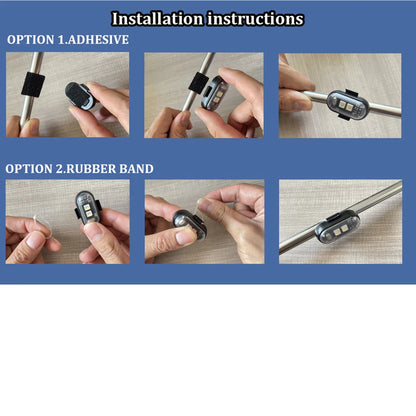 Installation instructions

OPTION 1.ADHESIVE

OPTION 2.RUBBER BAND