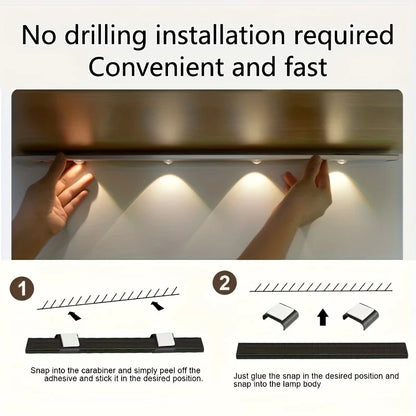 No drilling installation required
Convenient and fast

1

Snap into the carabiner and simply peel off the adhesive and stick it in the desired position.

2

Just glue the snap in the desired position and snap into the lamp body