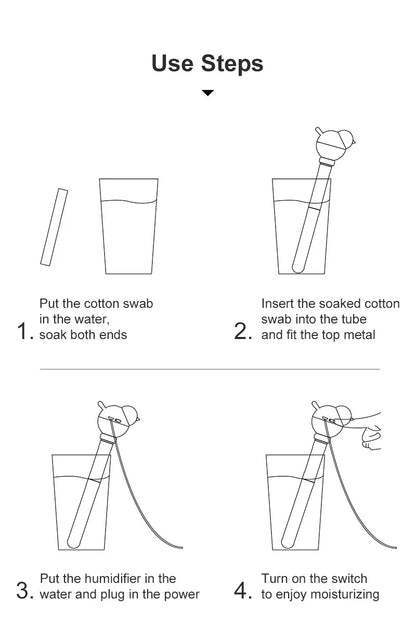 Use Steps

1. Put the cotton swab in the water, soak both ends

2. Insert the soaked cotton swab into the tube and fit the top metal

3. Put the humidifier in the water and plug in the power

4. Turn on the switch to enjoy moisturizing