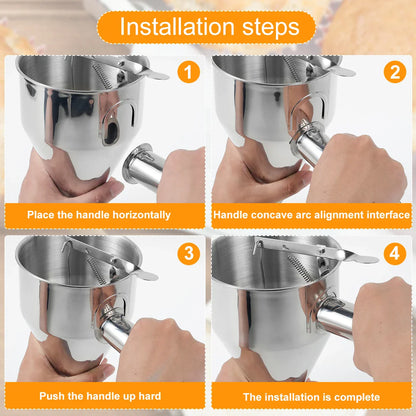 Installation steps

1

Place the handle horizontally

2

Handle concave arc alignment interface

3

Push the handle up hard

4

The installation is complete