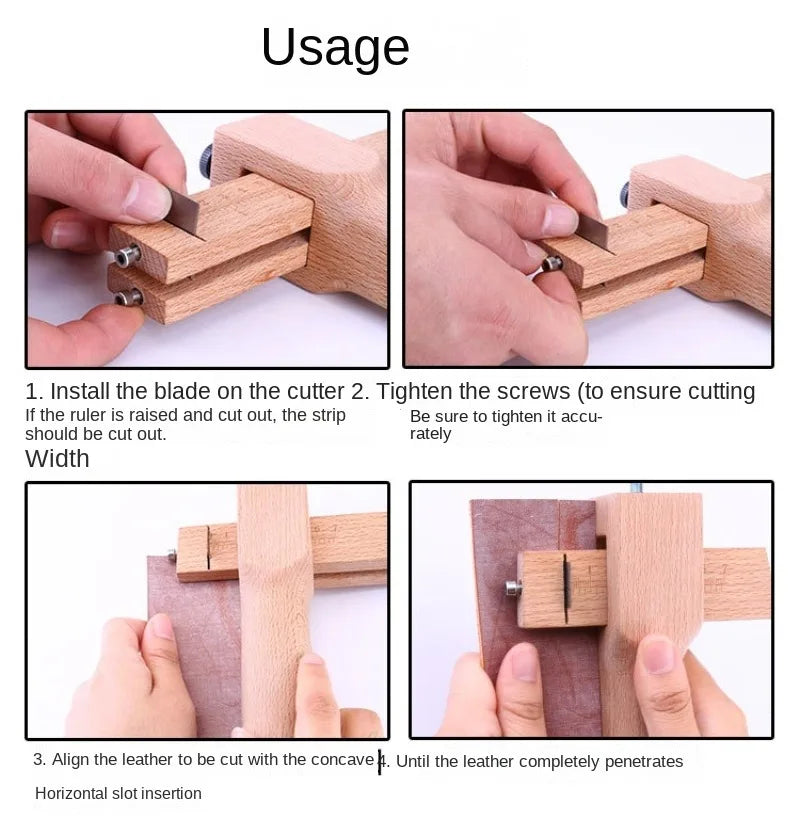 Usage

1. Install the blade on the cutter 2. Tighten the screws (to ensure cutting

If the ruler is raised and cut out, the strip should be cut out.

Be sure to tighten it accurately

Width

3. Align the leather to be cut with the concave 4. Until the leather completely penetrates

Horizontal slot insertion