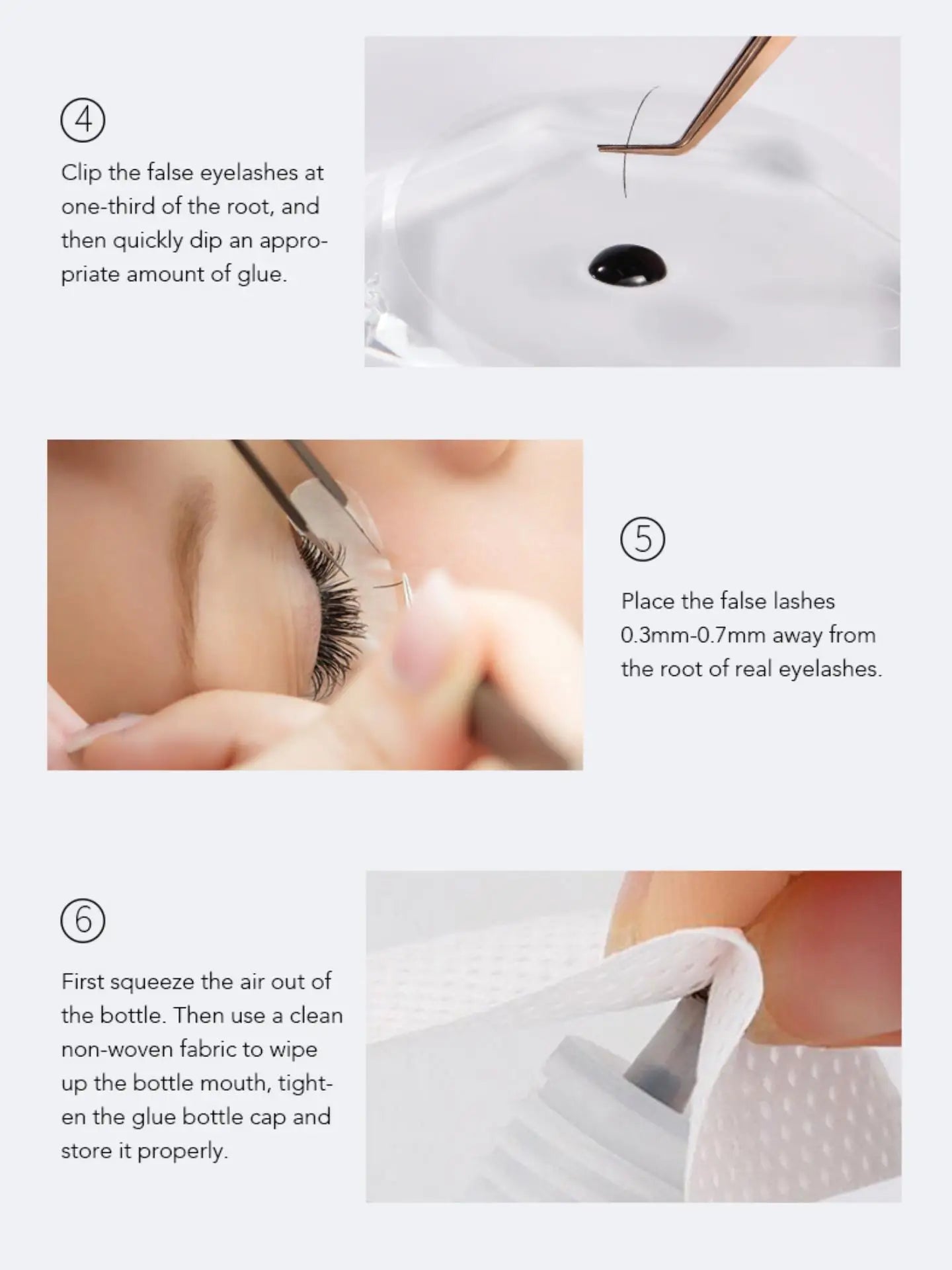 ④

Clip the false eyelashes at one-third of the root, and then quickly dip an appropriate amount of glue.

⑤

Place the false lashes 0.3mm-0.7mm away from the root of real eyelashes.

⑥

First squeeze the air out of the bottle. Then use a clean non-woven fabric to wipe up the bottle mouth, tighten the glue bottle cap and store it properly.