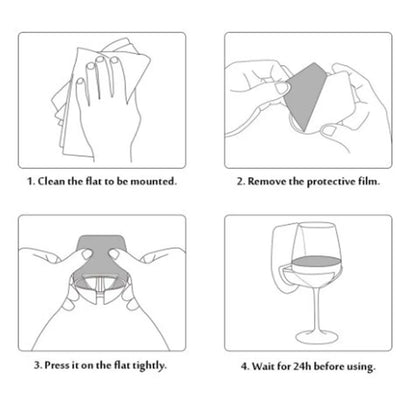 1. Clean the flat to be mounted.

2. Remove the protective film.

3. Press it on the flat tightly.

4. Wait for 24h before using.