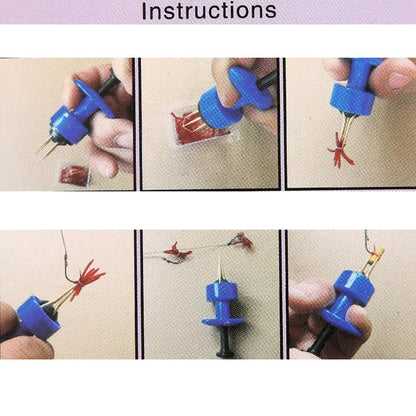 Instructions