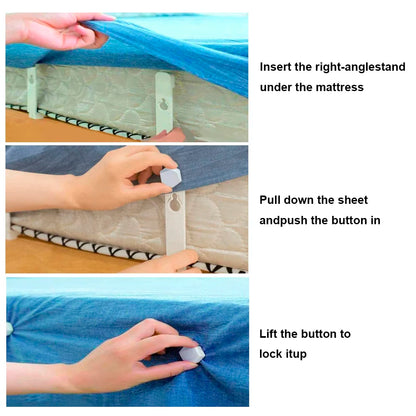 Insert the right-anglestand under the mattress

Pull down the sheet andpush the button in

Lift the button to lock itup