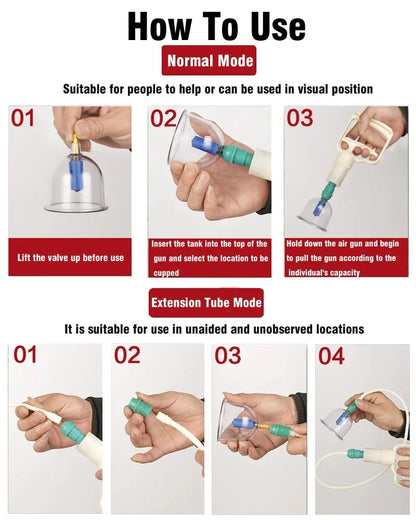 How To Use

Normal Mode

Suitable for people to help or can be used in visual position

01

Lift the valve up before use

02

Insert the tank into the top of the gun and select the location to be cupped

03

Hold down the air gun and begin to pull the gun according to the individual's capacity

Extension Tube Mode

It is suitable for use in unaided and unobserved locations

01

02

03

04