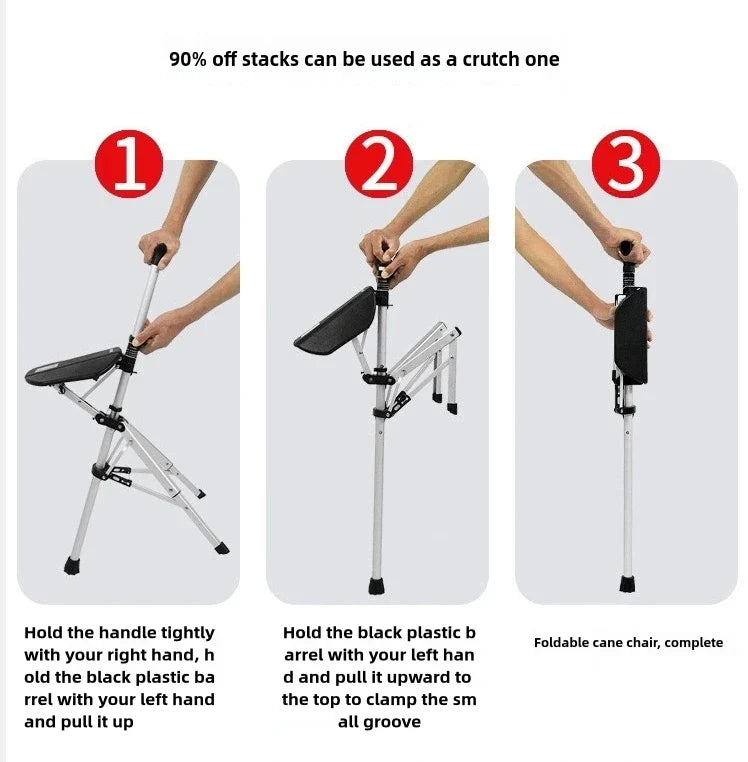 90% off stacks can be used as a crutch one

1

2

3

Hold the handle tightly with your right hand, h old the black plastic ba rrel with your left hand and pull it up

Hold the black plastic b arrel with your left han d and pull it upward to the top to clamp the sm all groove

Foldable cane chair, complete