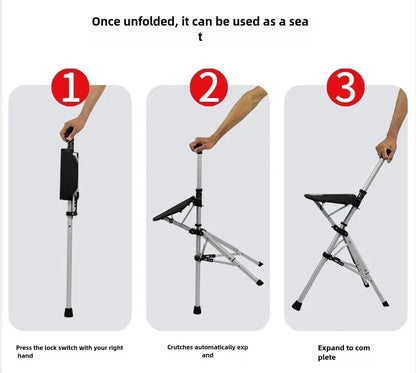 Once unfolded, it can be used as a sea t

1

2

3

Press the lock switch with your right hand

Crutches automatically exp and

Expand to com plete