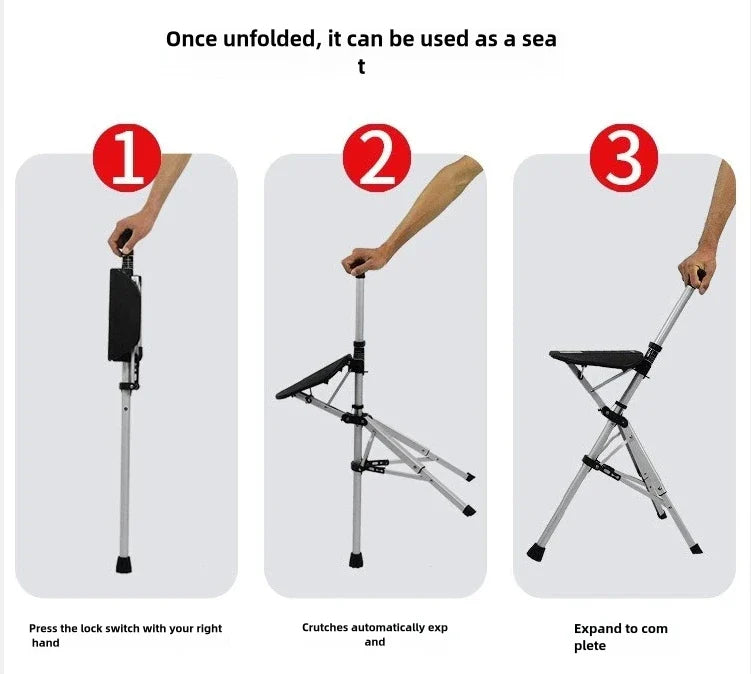 Once unfolded, it can be used as a sea t

1

2

3

Press the lock switch with your right hand

Crutches automatically exp and

Expand to com plete