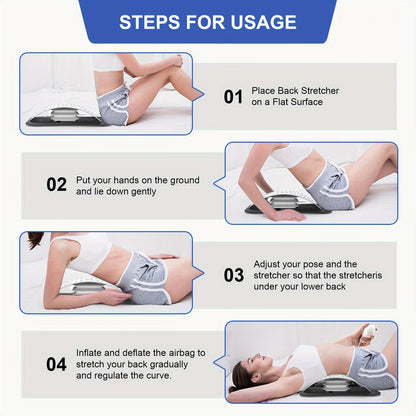 STEPS FOR USAGE

01 Place Back Stretcher on a Flat Surface

02 Put your hands on the ground and lie down gently

03 Adjust your pose and the stretcher so that the stretcheris under your lower back

04 Inflate and deflate the airbag to stretch your back gradually and regulate the curve.