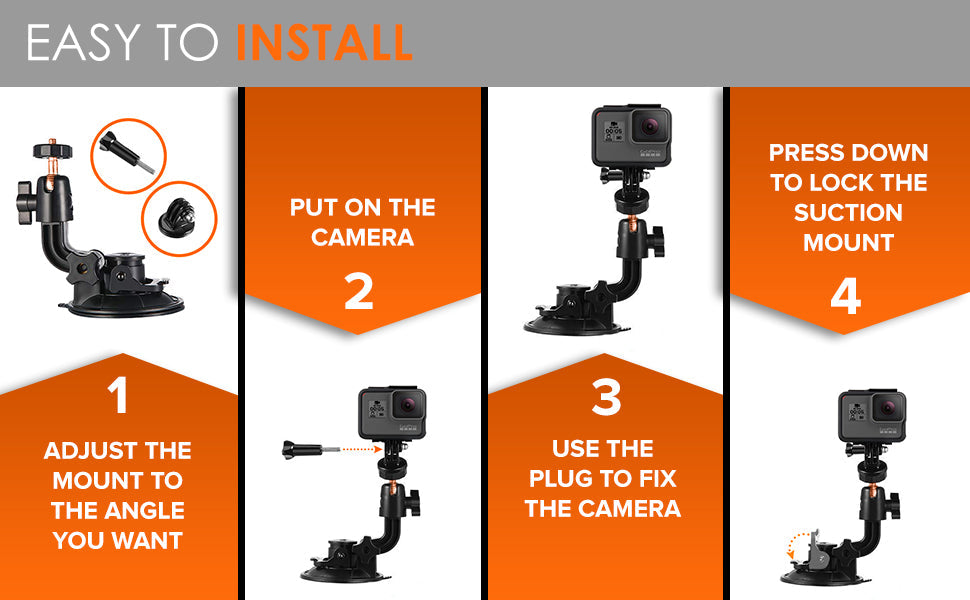 EASY TO INSTALL

1

ADJUST THE MOUNT TO THE ANGLE YOU WANT

PUT ON THE CAMERA

2

3

USE THE PLUG TO FIX THE CAMERA

PRESS DOWN TO LOCK THE SUCTION MOUNT

4