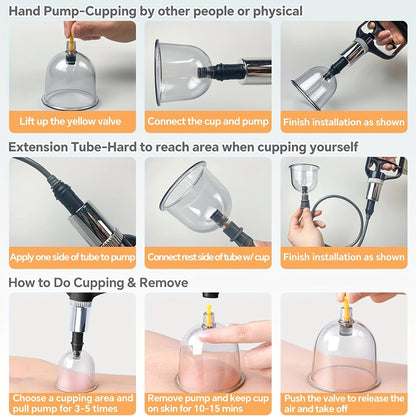 Hand Pump-Cupping by other people or physical

Lift up the yellow valve

Connect the cup and pump

Finish installation as shown

Extension Tube-Hard to reach area when cupping yourself

Apply one side of tube to pump

Connect rest side of tube w/ cup

Finish installation as shown

How to Do Cupping & Remove

Choose a cupping area and pull pump for 3-5 times

Remove pump and keep cup on skin for 10-15 mins

Push the valve to release the air and take off