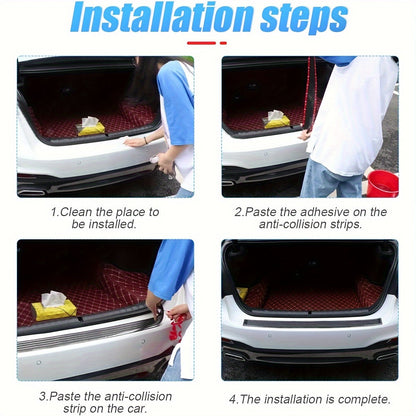 Installation steps

1.Clean the place to be installed.

2.Paste the adhesive on the anti-collision strips.

3.Paste the anti-collision strip on the car.

4.The installation is complete.