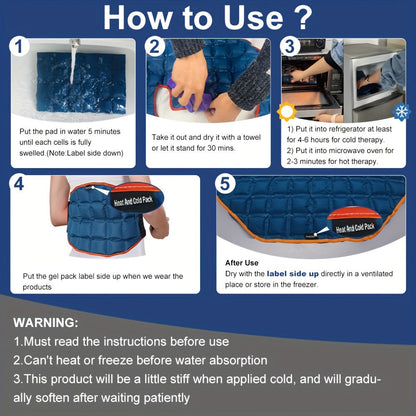 How to Use ?

1

Put the pad in water 5 minutes until each cells is fully swelled.(Note:Label side down)

2

Take it out and dry it with a towel or let it stand for 30 mins.

3

1) Put it into refrigerator at least for 4-6 hours for cold therapy.
2) Put it into microwave oven for 2-3 minutes for hot therapy.

4

Heat And Cold Pack

Put the gel pack label side up when we wear the products

5

Heat And Cold Pack

After Use
Dry with the label side up directly in a ventilated place or store in the freezer.

WARNING:
1.Must read the instructions before use
2.Can't heat or freeze before water absorption
3.This product will be a little stiff when applied cold, and will gradually soften after waiting patiently