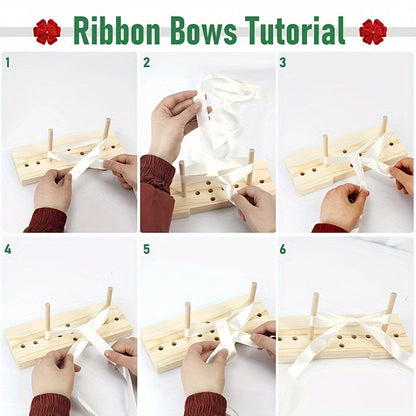 Ribbon Bows Tutorial

1

2

3

4

5

6