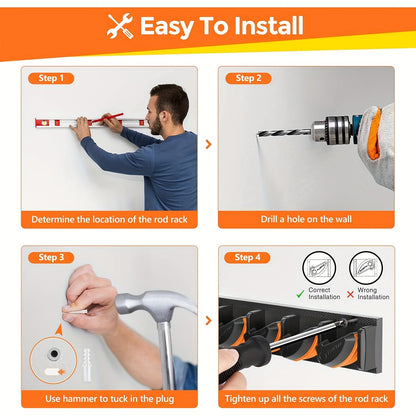 Easy To Install

Step 1

Determine the location of the rod rack

Step 2

Drill a hole on the wall

Step 3

Use hammer to tuck in the plug

Step 4

Correct Installation

Wrong Installation

Tighten up all the screws of the rod rack