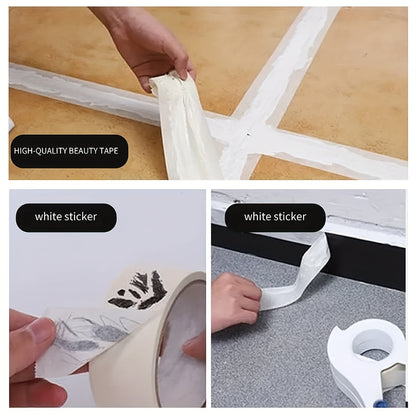 HIGH-QUALITY BEAUTY TAPE

white sticker

white sticker