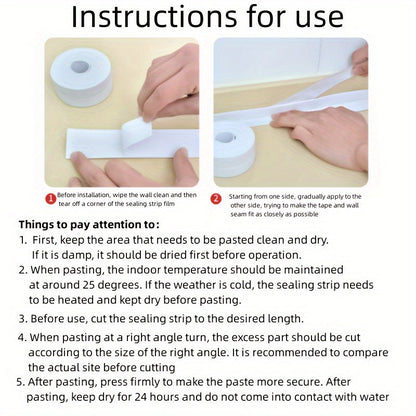 Instructions for use

1 Before installation, wipe the wall clean and then tear off a corner of the sealing strip film

2 Starting from one side, gradually apply to the other side, trying to make the tape and wall seam fit as closely as possible

Things to pay attention to:
1. First, keep the area that needs to be pasted clean and dry. If it is damp, it should be dried first before operation.
2. When pasting, the indoor temperature should be maintained at around 25 degrees. If the weather is cold, the sealing strip needs to be heated and kept dry before pasting.
3. Before use, cut the sealing strip to the desired length.
4. When pasting at a right angle turn, the excess part should be cut according to the size of the right angle. It is recommended to compare the actual site before cutting
5. After pasting, press firmly to make the paste more secure. After pasting, keep dry for 24 hours and do not come into contact with water