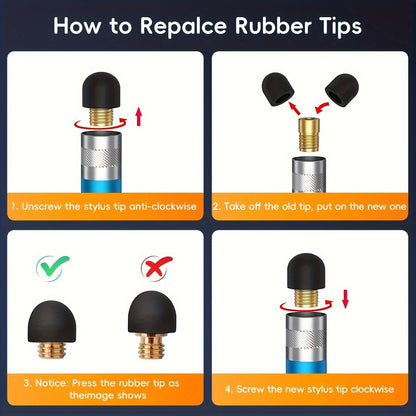 How to Repalce Rubber Tips

1. Unscrew the stylus tip anti-clockwise

2. Take off the old tip, put on the new one

3. Notice: Press the rubber tip as theimage shows

4. Screw the new stylus tip clockwise