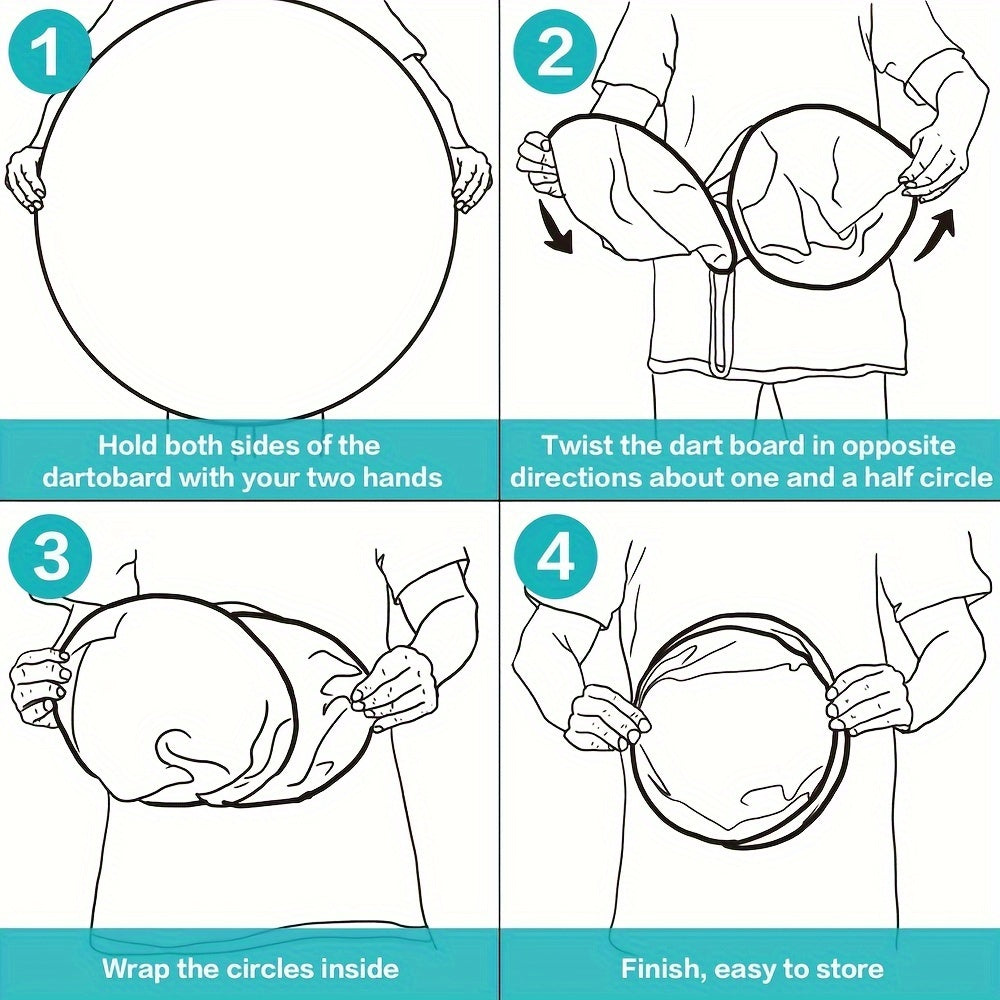 1

Hold both sides of the dartobard with your two hands

2

Twist the dart board in opposite directions about one and a half circle

3

Wrap the circles inside

4

Finish, easy to store